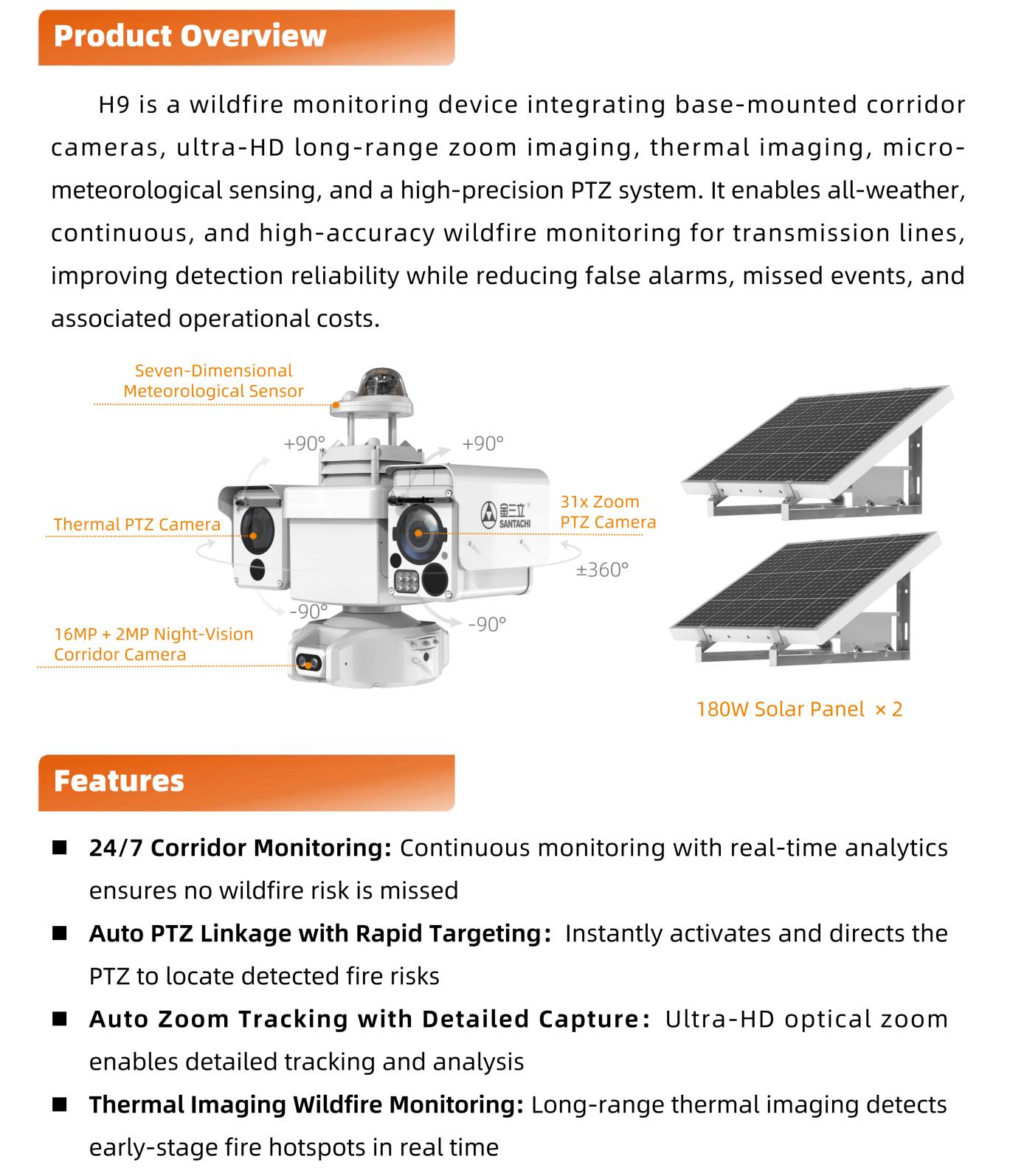 Product Overview

H9 is a wildfire monitoring device integrating base-mounted corridor cameras, ultra-HD long-range zoom imaging, thermal imaging, micro-meteorological sensing, and a high-precision PTZ system. It enables all-weather, continuous, and high-accuracy wildfire monitoring for transmission lines, improving detection reliability while reducing false alarms, missed events, and associated operational costs.

Seven-Dimensional Meteorological Sensor

+90°

+90°

Thermal PTZ Camera

金三立 SANTACHI

31x Zoom PTZ Camera

±360°

-90°

-90°

16MP + 2MP Night-Vision Corridor Camera

180W Solar Panel × 2

Features

■ 24/7 Corridor Monitoring: Continuous monitoring with real-time analytics ensures no wildfire risk is missed

■ Auto PTZ Linkage with Rapid Targeting: Instantly activates and directs the PTZ to locate detected fire risks

■ Auto Zoom Tracking with Detailed Capture: Ultra-HD optical zoom enables detailed tracking and analysis

■ Thermal Imaging Wildfire Monitoring: Long-range thermal imaging detects early-stage fire hotspots in real time