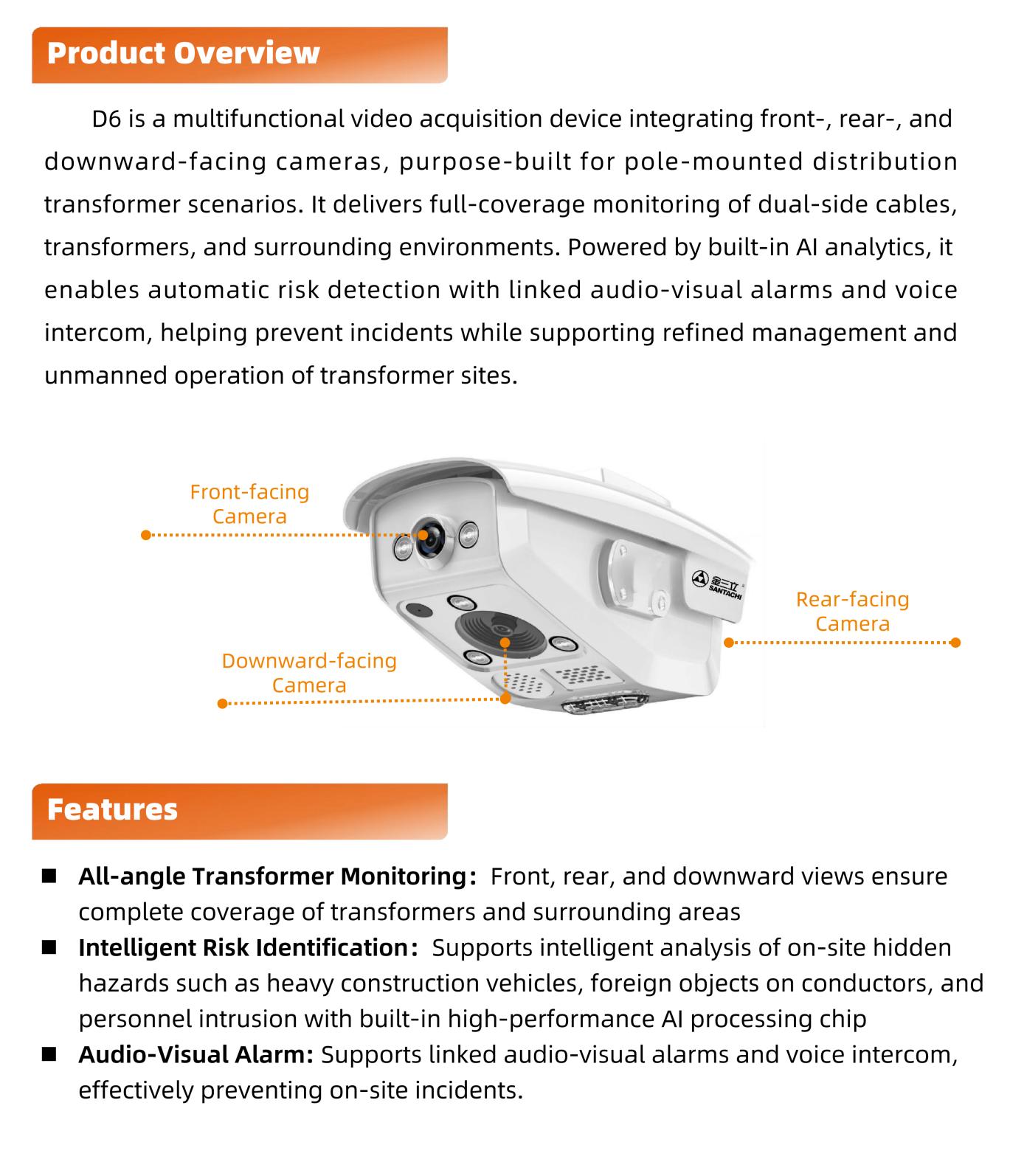 Product Overview

D6 is a multifunctional video acquisition device integrating front-, rear-, and downward-facing cameras, purpose-built for pole-mounted distribution transformer scenarios. It delivers full-coverage monitoring of dual-side cables, transformers, and surrounding environments. Powered by built-in AI analytics, it enables automatic risk detection with linked audio-visual alarms and voice intercom, helping prevent incidents while supporting refined management and unmanned operation of transformer sites.

Front-facing Camera

金三立 SANTACHI

Rear-facing Camera

Downward-facing Camera

Features

■ All-angle Transformer Monitoring： Front, rear, and downward views ensure complete coverage of transformers and surrounding areas

■ Intelligent Risk Identification： Supports intelligent analysis of on-site hidden hazards such as heavy construction vehicles, foreign objects on conductors, and personnel intrusion with built-in high-performance AI processing chip

■ Audio-Visual Alarm: Supports linked audio-visual alarms and voice intercom, effectively preventing on-site incidents.