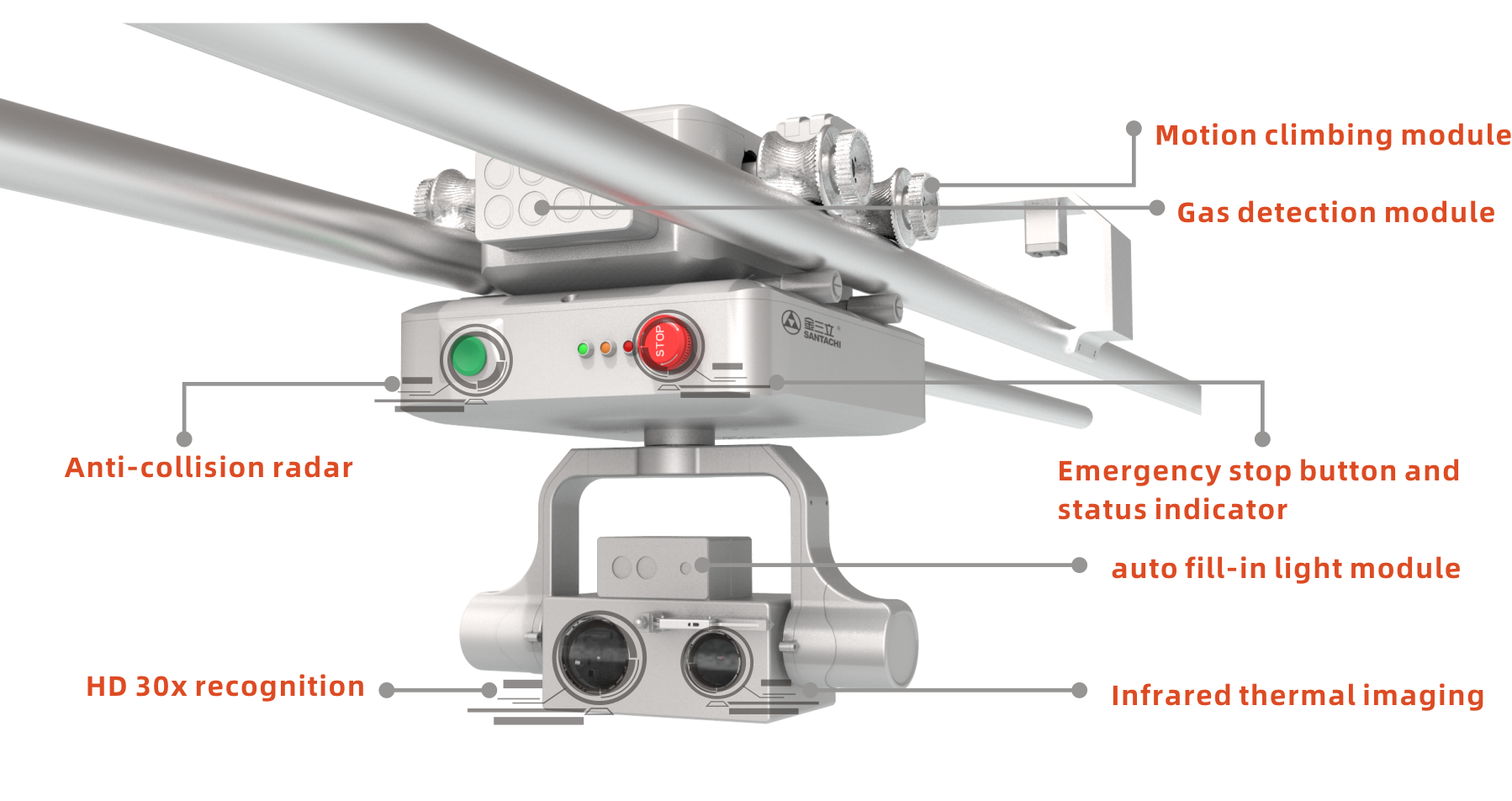 Motion climbing module

Gas detection module

STOP

金三立 SANTACHI

Anti-collision radar

Emergency stop button and status indicator

auto fill-in light module

HD 30x recognition

Infrared thermal imaging